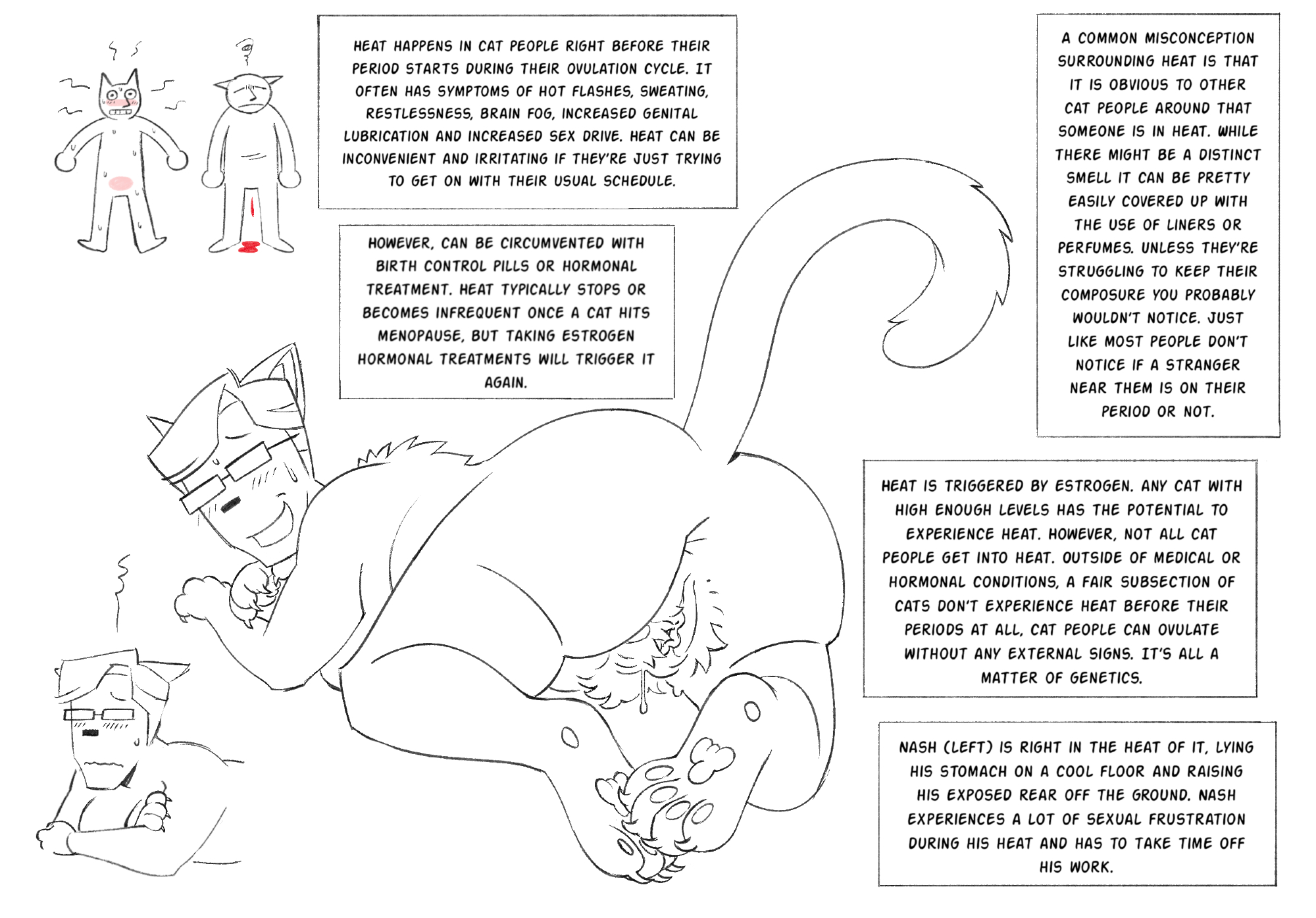 HEAT HAPPENS IN CAT PEOPLE RIGHT BEFORE THEIR PERIOD STARTS DURING THEIR OVULATION CYCLE. IT OFTEN HAS SYMPTOMS OF HOT FLASHES, SWEATING, RESTLESSNESS, BRAIN FOG, INCREASED GENITAL LUBRICATION AND INCREASED SEX DRIVE. HEAT CAN BE INCONVENIENT AND IRRITATING IF THEY'RE JUST TRYING TO GET ON WITH THEIR USUAL SCHEDULE.

HOWEVER, CAN BE CIRCUMVENTED WITH BIRTH CONTROL PILLS OR HORMONAL TREATMENT. HEAT TYPICALLY STOPS OR BECOMES INFREQUENT ONCE A CAT HITS MENOPAUSE, BUT TAKING ESTROGEN HORMONAL TREATMENTS WILL TRIGGER IT AGAIN.

A COMMON MISCONCEPTION SURROUNDING HEAT IS THAT IT IS OBVIOUS TO OTHER CAT PEOPLE AROUND THAT SOMEONE IS IN HEAT. WHILE THERE MIGHT BE A DISTINCT SMELL IT CAN BE PRETTY EASILY COVERED UP WITH THE USE OF LINERS OR PERFUMES. UNLESS THEY'RE STRUGGLING TO KEEP THEIR COMPOSURE YOU PROBABLY WOULDN'T NOTICE. JUST LIKE MOST PEOPLE DON'T NOTICE IF A STRANGER NEAR THEM IS ON THEIR PERIOD OR NOT.

HEAT IS TRIGGERED BY ESTROGEN. ANY CAT WITH HIGH ENOUGH LEVELS HAS THE POTENTIAL TO EXPERIENCE HEAT. HOWEVER, NOT ALL CAT PEOPLE GET INTO HEAT. OUTSIDE OF MEDICAL OR HORMONAL CONDITIONS, A FAIR SUBSECTION OF CATS DON'T EXPERIENCE HEAT BEFORE THEIR PERIODS AT ALL, CAT PEOPLE CAN OVULATE WITHOUT ANY EXTERNAL SIGNS. IT'S ALL A MATTER OF GENETICS.

NASH (LEFT) IS RIGHT IN THE HEAT OF IT, LYING HIS STOMACH ON A COOL FLOOR AND RAISING HIS EXPOSED REAR OFF THE GROUND. NASH EXPERIENCES A LOT OF SEXUAL FRUSTRATION DURING HIS HEAT AND HAS TO TAKE TIME OFF HIS WORK.