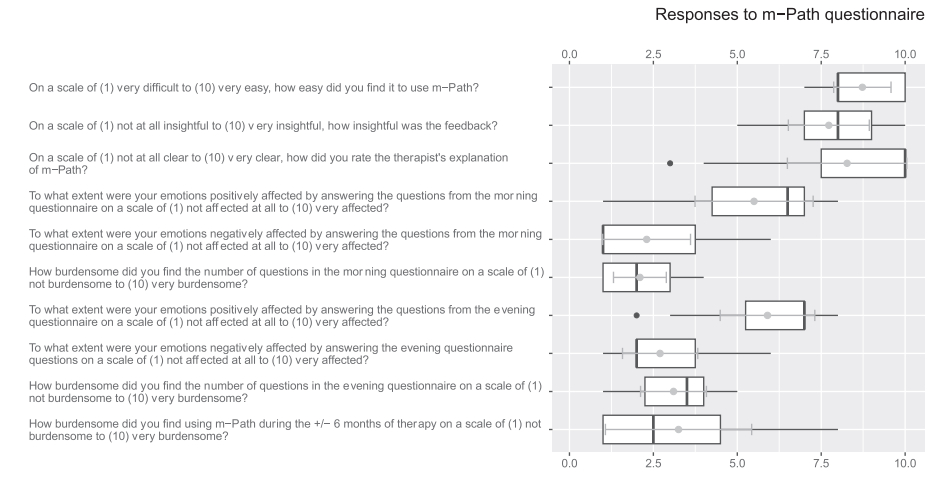 Responses to m−Path questionnaire

0.0 2.5 5.0 7.5 10.0

On a scale of (1) very difficult to (10) very easy, how easy did you find it to use m−Path?

On a scale of (1) not at all insightful to (10) very insightful, how insightful was the feedback?

On a scale of (1) not at all clear to (10) very clear, how did you rate the therapist's explanation of m−Path?

To what extent were your emotions positively affected by answering the questions from the morning questionnaire on a scale of (1) not affected at all to (10) very affected?

To what extent were your emotions negatively affected by answering the questions from the morning questionnaire on a scale of (1) not affected at all to (10) very affected?

How burdensome did you find the number of questions in the morning questionnaire on a scale of (1) not burdensome to (10) very burdensome?

To what extent were your emotions positively affected by answering the questions from the evening questionnaire on a scale of (1) not affected at all to (10) very affected?

To what extent were your emotions negatively affected by answering the evening questionnaire questions on a scale of (1) not affected at all to (10) very affected?

How burdensome did you find the number of questions in the evening questionnaire on a scale of (1) not burdensome to (10) very burdensome?

How burdensome did you find using m−Path during the +/− 6 months of therapy on a scale of (1) not burdensome to (10) very burdensome?

0.0 2.5 5.0 7.5 10.0